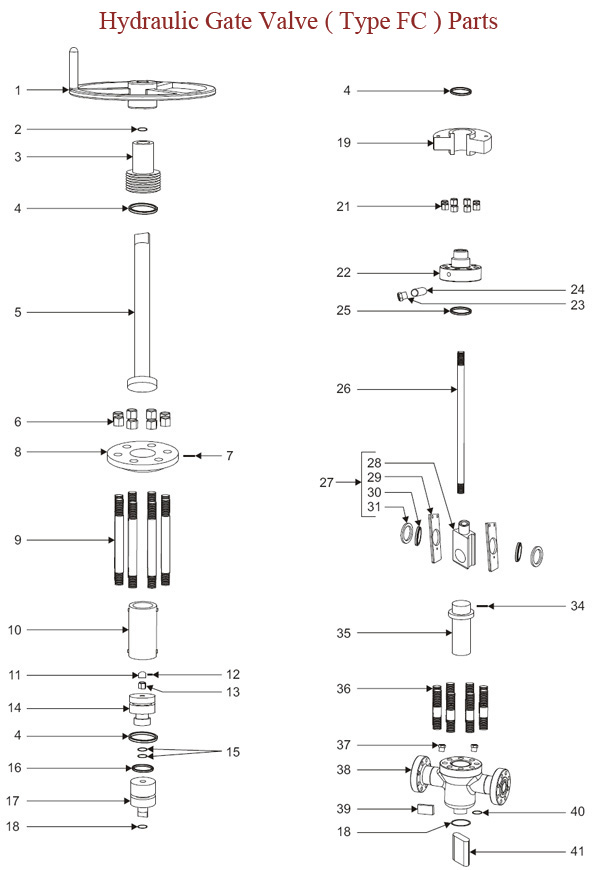 Hydraulic Gate Valve ( Type FC ) Parts

1
2
3
4
5
6
8
7
9
10
11
12
13
14
4
15
16
17
18

4
19
21
22
24
23
25
26
27
28
29
30
31
34
35
36
37
38
39
40
18
41