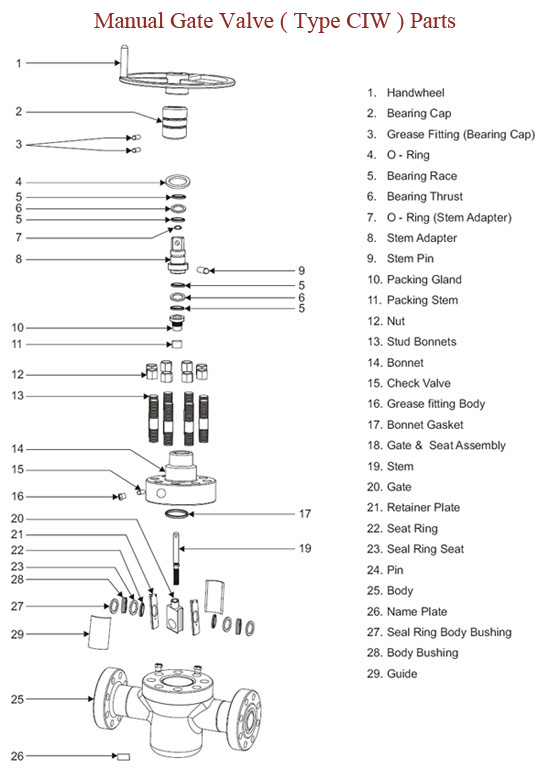 Manual Gate Valve ( Type CIW ) Parts

1
2
3
4
5
6
5
7
8
9
5
6
5
10
11
12
13
14
15
16
17
20
21
22
23
28
27
29
19
25
26

1. Handwheel
2. Bearing Cap
3. Grease Fitting (Bearing Cap)
4. O - Ring
5. Bearing Race
6. Bearing Thrust
7. O - Ring (Stem Adapter)
8. Stem Adapter
9. Stem Pin
10. Packing Gland
11. Packing Stem
12. Nut
13. Stud Bonnets
14. Bonnet
15. Check Valve
16. Grease fitting Body
17. Bonnet Gasket
18. Gate & Seat Assembly
19. Stem
20. Gate
21. Retainer Plate
22. Seat Ring
23. Seal Ring Seat
24. Pin
25. Body
26. Name Plate
27. Seal Ring Body Bushing
28. Body Bushing
29. Guide